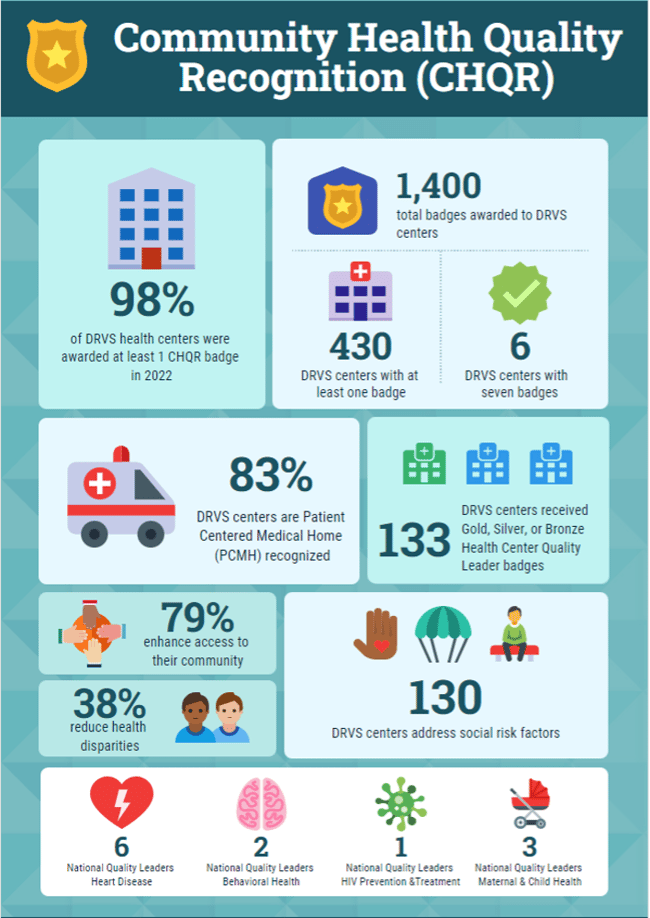 Community Health Quality Recognition (CHQR)

98%
of DRVS health centers were awarded at least 1 CHQR badge in 2022

1,400
total badges awarded to DRVS centers

430
DRVS centers with at least one badge

6
DRVS centers with seven badges

83%
DRVS centers are Patient Centered Medical Home (PCMH) recognized

133
DRVS centers received Gold, Silver, or Bronze Health Center Quality Leader badges

79%
enhance access to their community

38%
reduce health disparities

130
DRVS centers address social risk factors

6
National Quality Leaders Heart Disease

2
National Quality Leaders Behavioral Health

1
National Quality Leaders HIV Prevention &Treatment

3
National Quality Leaders Maternal & Child Health